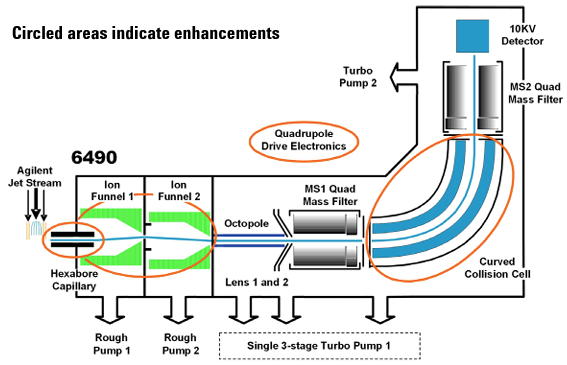 Circled areas indicate enhancements

10KV Detector

Turbo Pump 2

MS2 Quad Mass Filter

Quadrupole Drive Electronics

6490

Agilent Jet Stream

Ion Funnel 1

Ion Funnel 2

MS1 Quad Mass Filter

Octopole

Hexabore Capillary

Lens 1 and 2

Curved Collision Cell

Rough Pump 1

Rough Pump 2

Single 3-stage Turbo Pump 1